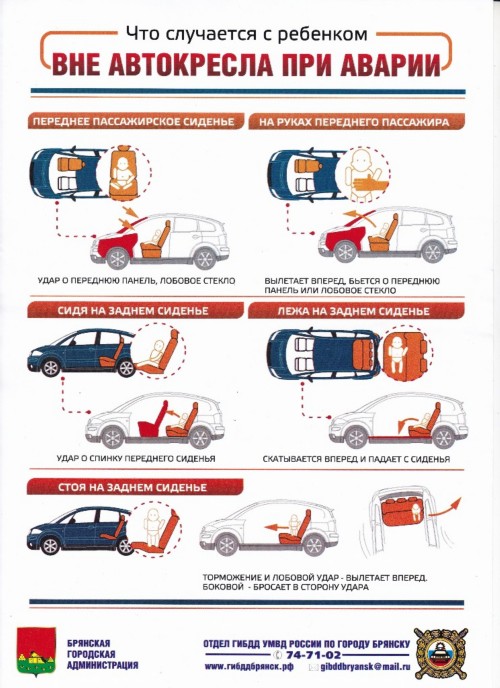 Что случается с ребенком
ВНЕ АВТОКРЕСЛА ПРИ АВАРИИ

ПЕРЕДНЕЕ ПАССАЖИРСКОЕ СИДЕНЬЕ

УДАР О ПЕРЕДНЮЮ ПАНЕЛЬ, ЛОБОВОЕ СТЕКЛО

НА РУКАХ ПЕРЕДНЕГО ПАССАЖИРА

ВЫЛЕТАЕТ ВПЕРЕД, БЬЕТСЯ О ПЕРЕДНЮЮ ПАНЕЛЬ ИЛИ ЛОБОВОЕ СТЕКЛО

СИДЯ НА ЗАДНЕМ СИДЕНЬЕ

УДАР О СПИНКУ ПЕРЕДНЕГО СИДЕНЬЯ

ЛЕЖА НА ЗАДНЕМ СИДЕНЬЕ

СКАТЫВАЕТСЯ ВПЕРЕД И ПАДАЕТ С СИДЕНЬЯ

СТОЯ НА ЗАДНЕМ СИДЕНЬЕ

ТОРМОЖЕНИЕ И ЛОБОВОЙ УДАР - ВЫЛЕТАЕТ ВПЕРЕД.
БОКОВОЙ - БРОСАЕТ В СТОРОНУ УДАРА

БРЯНСКАЯ ГОРОДСКАЯ АДМИНИСТРАЦИЯ

ОТДЕЛ ГИБДД УМВД РОССИИ ПО ГОРОДУ БРЯНСКУ
74-71-02
www.гибддбрянск.рф
gibddbryansk@mail.ru